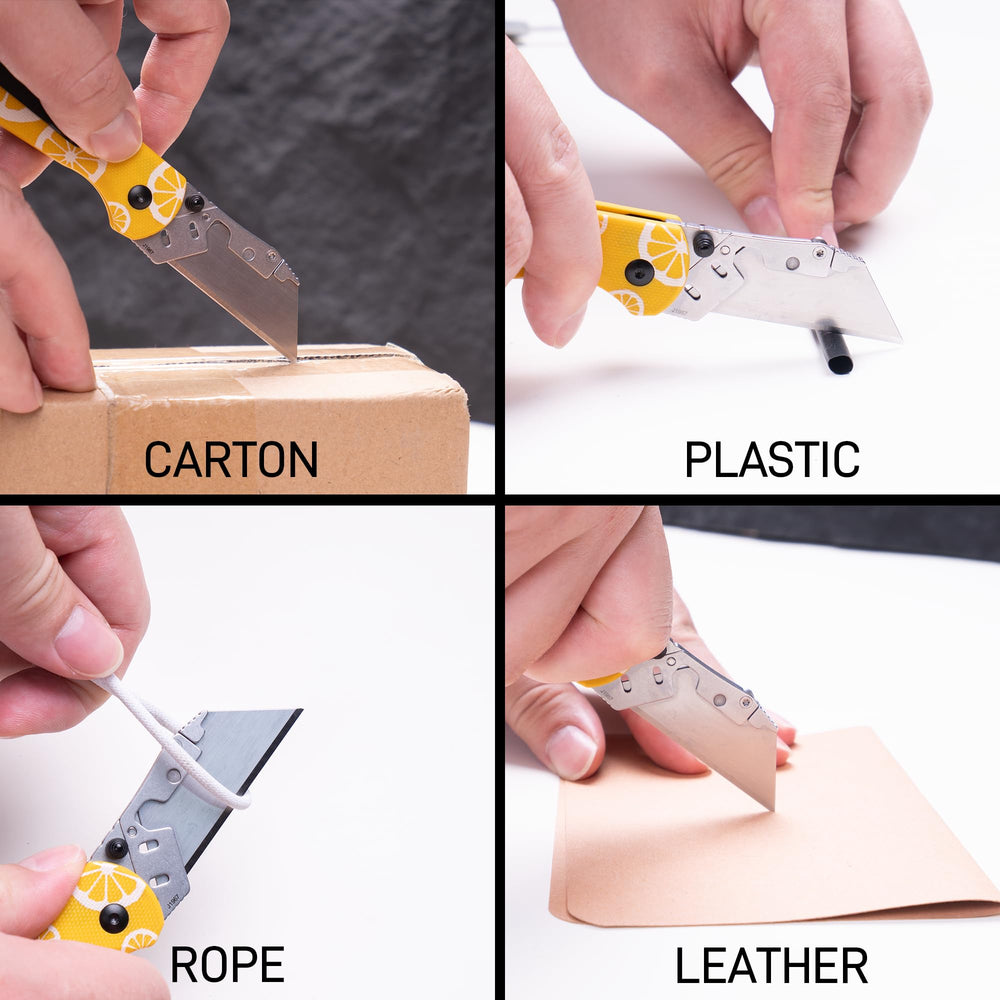 CARTON

PLASTIC

ROPE

LEATHER