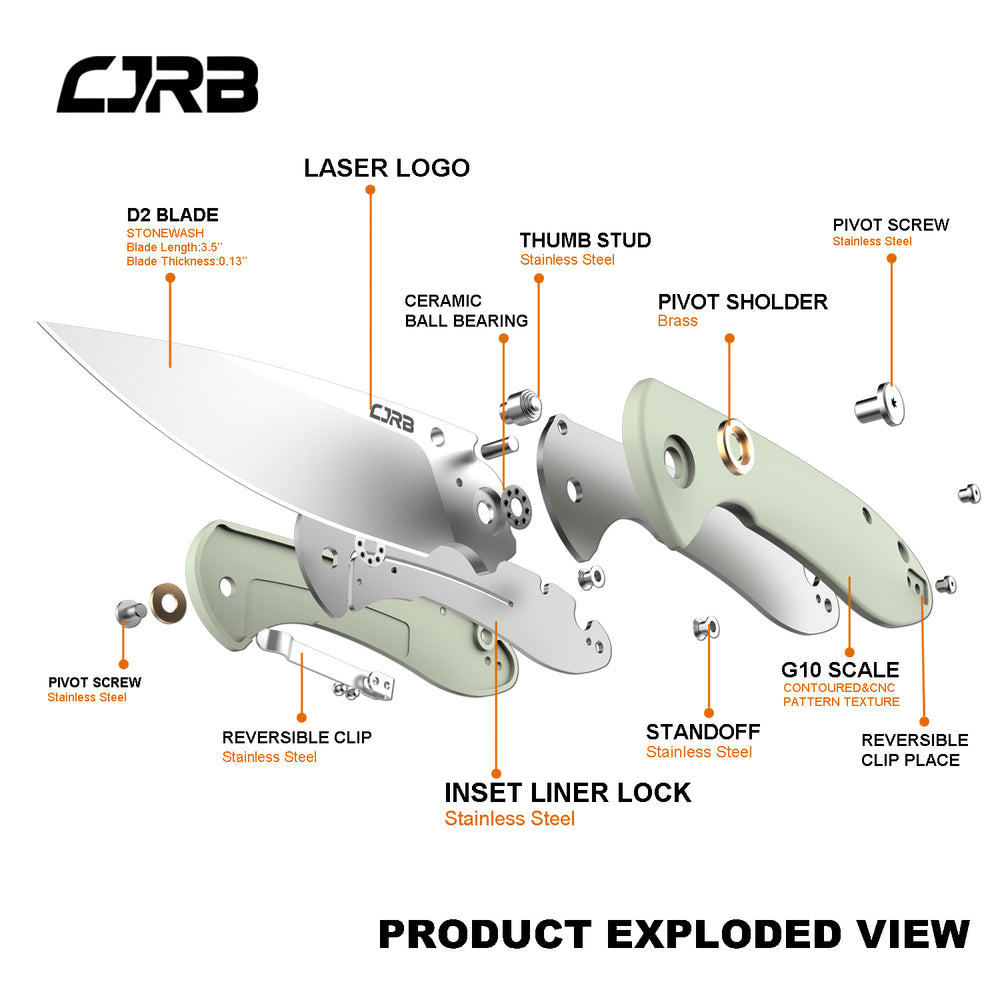 CJRB

LASER LOGO

D2 BLADE
STONEWASH
Blade Length:3.5''
Blade Thickness:0.13''

THUMB STUD
Stainless Steel

PIVOT SCREW
Stainless Steel

CERAMIC
BALL BEARING

PIVOT SHOLDER
Brass

CJRB

PIVOT SCREW
Stainless Steel

REVERSIBLE CLIP
Stainless Steel

INSET LINER LOCK
Stainless Steel

STANDOFF
Stainless Steel

G10 SCALE
CONTOURED&CNC
PATTERN TEXTURE

REVERSIBLE
CLIP PLACE

PRODUCT EXPLODED VIEW