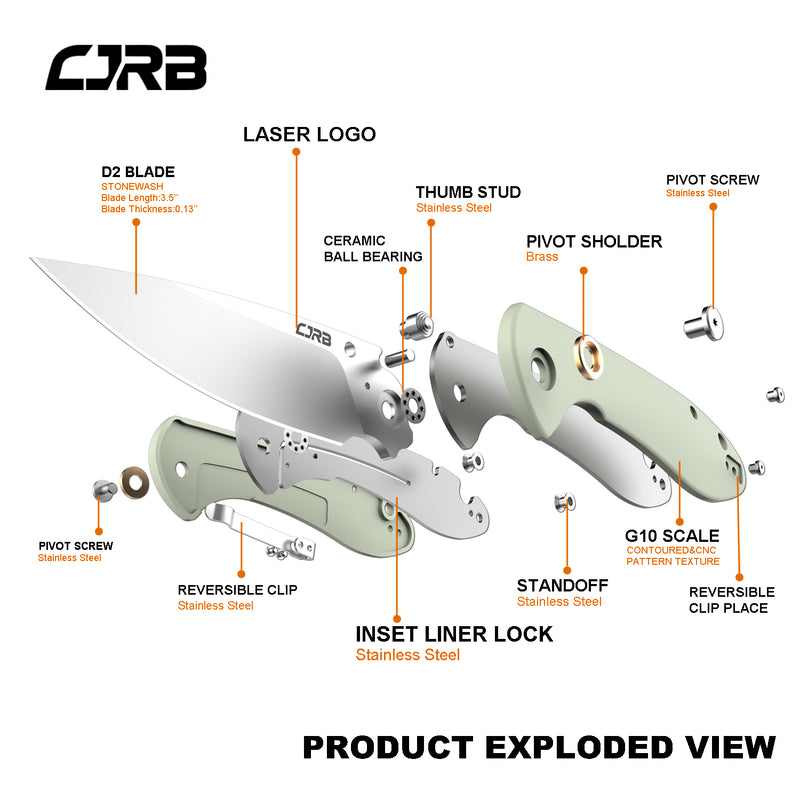 CJRB

LASER LOGO

D2 BLADE
STONEWASH
Blade Length:3.5''
Blade Thickness:0.13''

THUMB STUD
Stainless Steel

PIVOT SCREW
Stainless Steel

CERAMIC
BALL BEARING

PIVOT SHOLDER
Brass

CJRB

PIVOT SCREW
Stainless Steel

REVERSIBLE CLIP
Stainless Steel

INSET LINER LOCK
Stainless Steel

STANDOFF
Stainless Steel

G10 SCALE
CONTOURED&CNC
PATTERN TEXTURE

REVERSIBLE
CLIP PLACE

PRODUCT EXPLODED VIEW